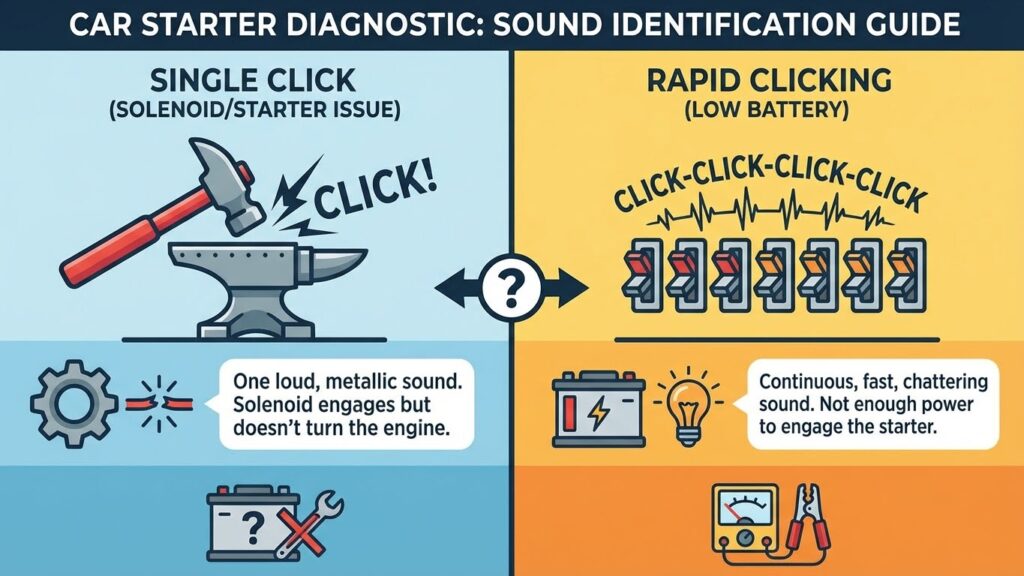 CAR STARTER DIAGNOSTIC: SOUND IDENTIFICATION GUIDE

SINGLE CLICK
(SOLENOID/STARTER ISSUE)

CLICK!

One loud, metallic sound. Solenoid engages but doesn't turn the engine.

?

?

RAPID CLICKING
(LOW BATTERY)

CLICK-CLICK-CLICK-CLICK

Continuous, fast, chattering sound. Not enough power to engage the starter.